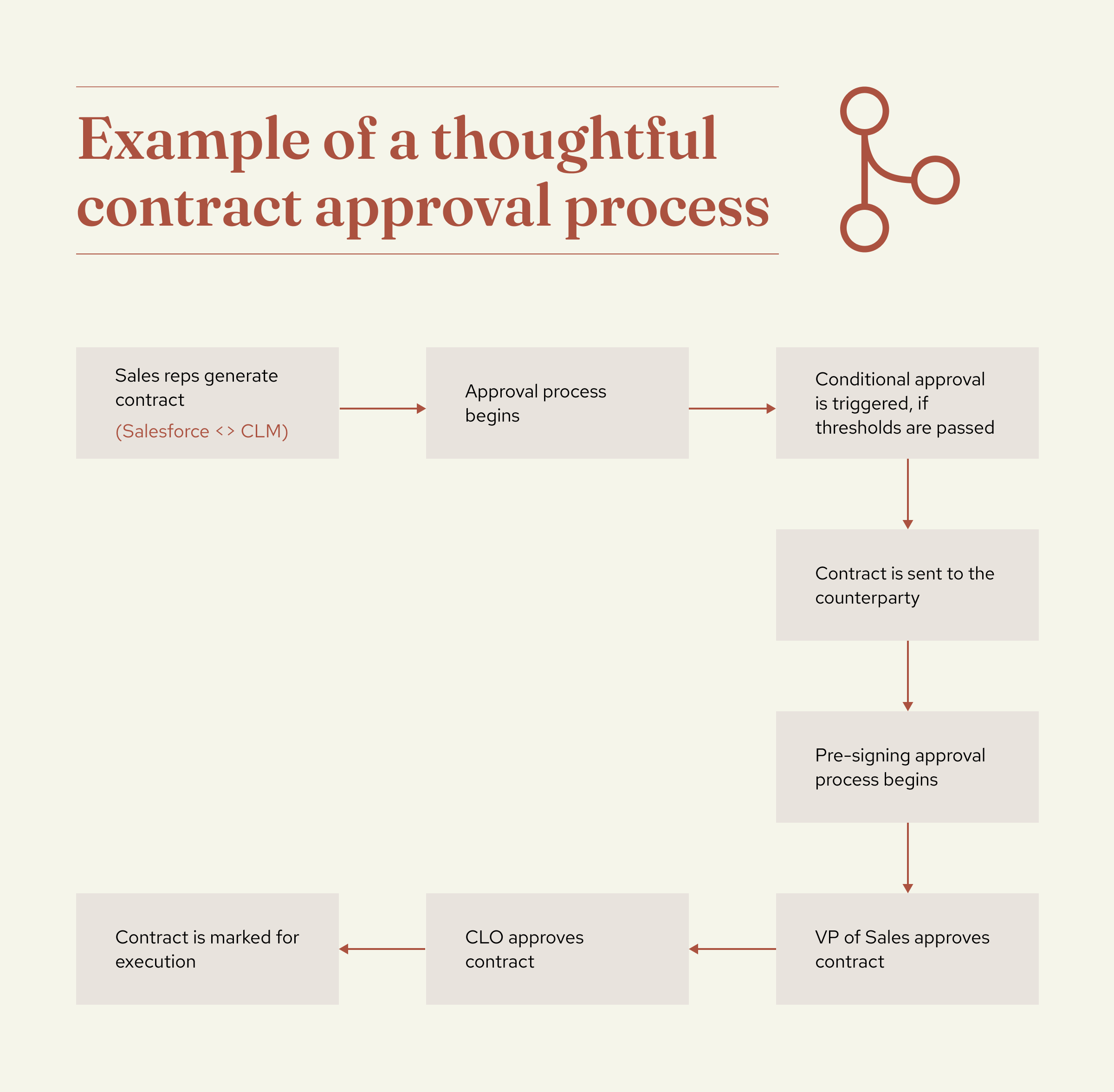 Example of a thoughtful contract approval process

Sales reps generate contract
(Salesforce <> CLM)

Approval process begins

Conditional approval is triggered, if thresholds are passed

Contract is sent to the counterparty

Pre-signing approval process begins

VP of Sales approves contract

CLO approves contract

Contract is marked for execution